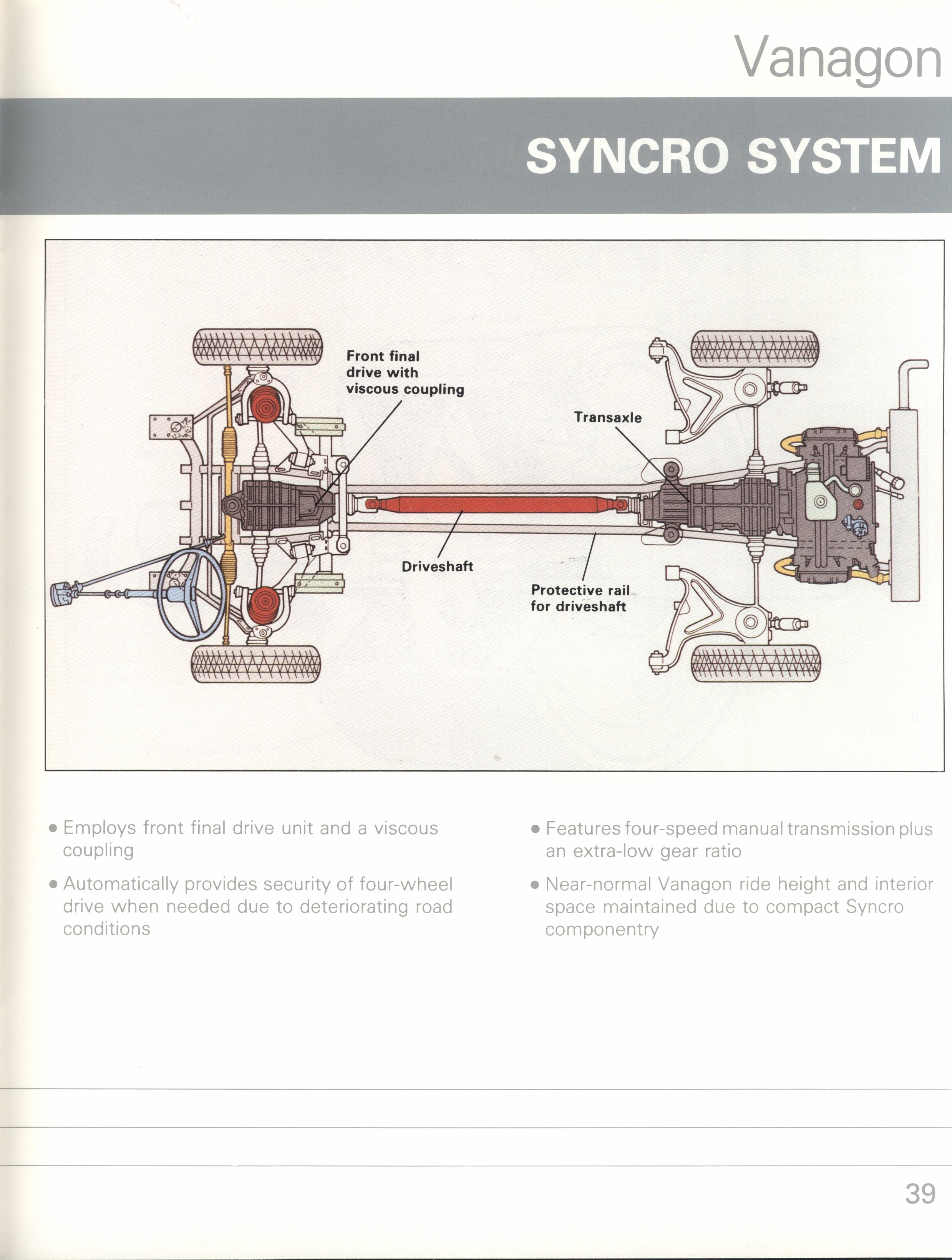 Vanagon

SYNCRO SYSTEM

Front final drive with viscous coupling

Transaxle

Driveshaft

Protective rail for driveshaft

• Employs front final drive unit and a viscous coupling

• Automatically provides security of four-wheel drive when needed due to deteriorating road conditions

• Features four-speed manual transmission plus an extra-low gear ratio

• Near-normal Vanagon ride height and interior space maintained due to compact Syncro componentry

39