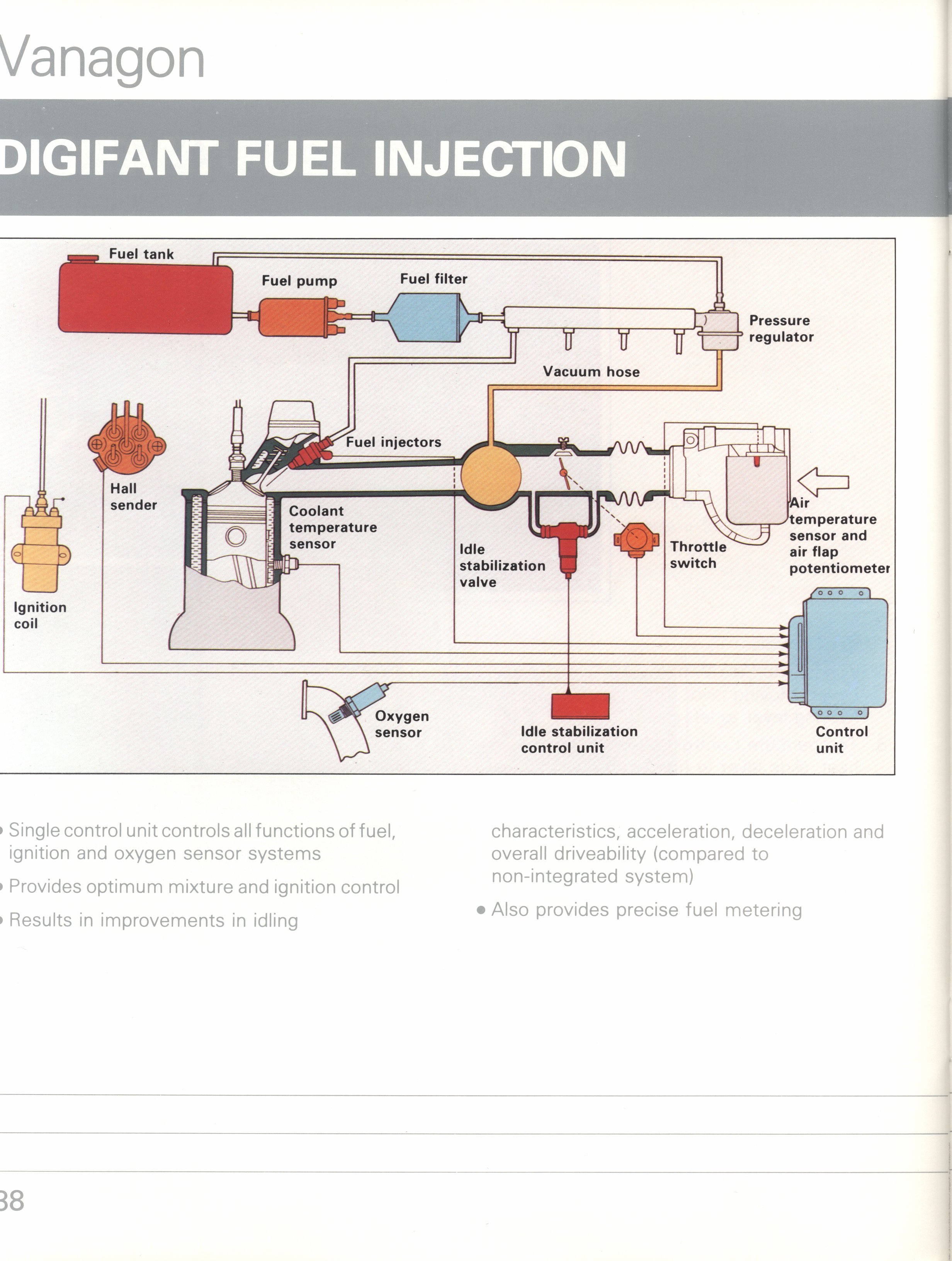 Vanagon

DIGIFANT FUEL INJECTION

Fuel tank

Fuel pump

Fuel filter

Pressure regulator

Vacuum hose

Fuel injectors

Hall sender

Coolant temperature sensor

Idle stabilization valve

Throttle switch

Air temperature sensor and air flap potentiometer

Ignition coil

Oxygen sensor

Idle stabilization control unit

Control unit

• Single control unit controls all functions of fuel, ignition and oxygen sensor systems

• Provides optimum mixture and ignition control

• Results in improvements in idling characteristics, acceleration, deceleration and overall driveability (compared to non-integrated system)

• Also provides precise fuel metering

38