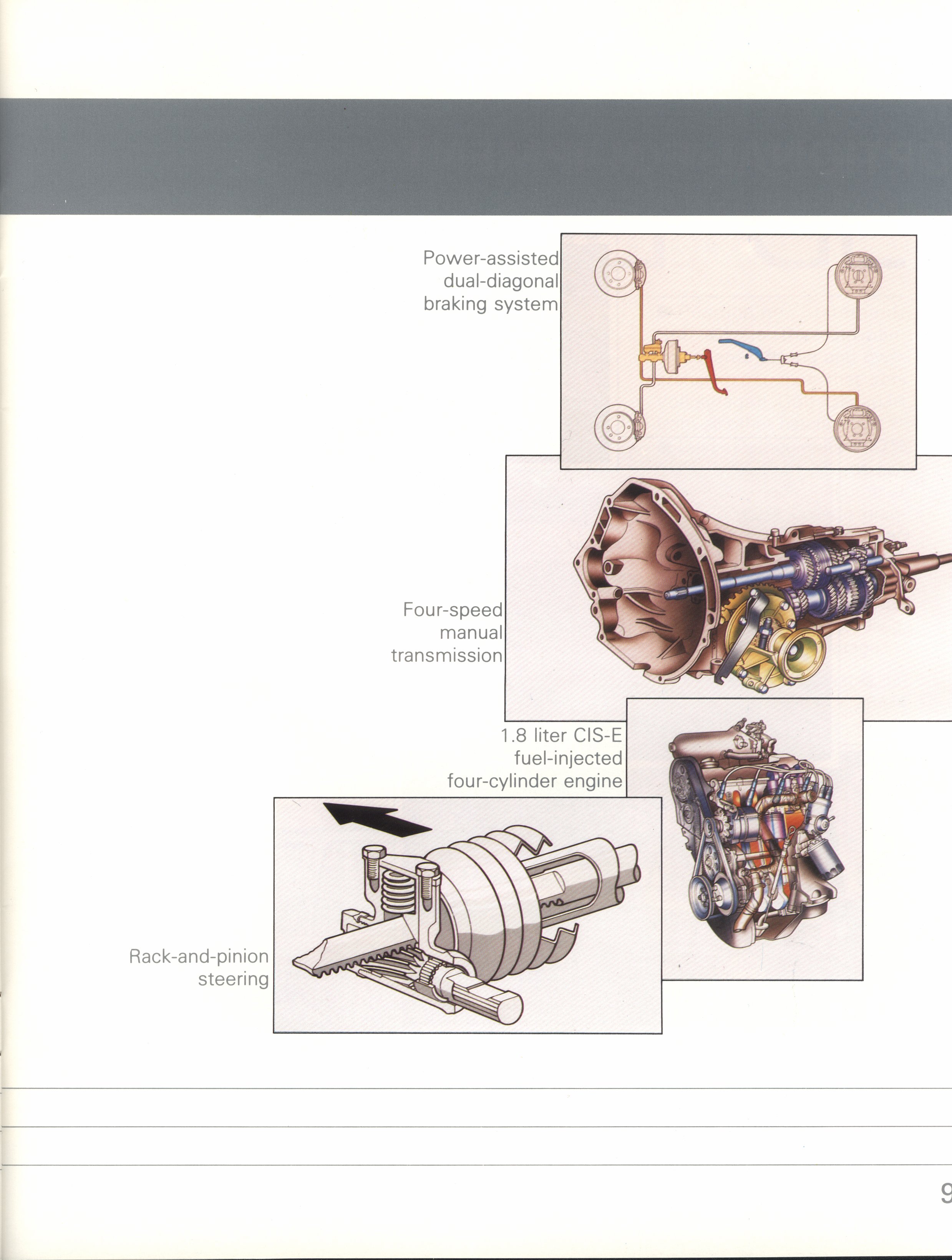 Power-assisted dual-diagonal braking system

Four-speed manual transmission

1.8 liter CIS-E fuel-injected four-cylinder engine

Rack-and-pinion steering

9